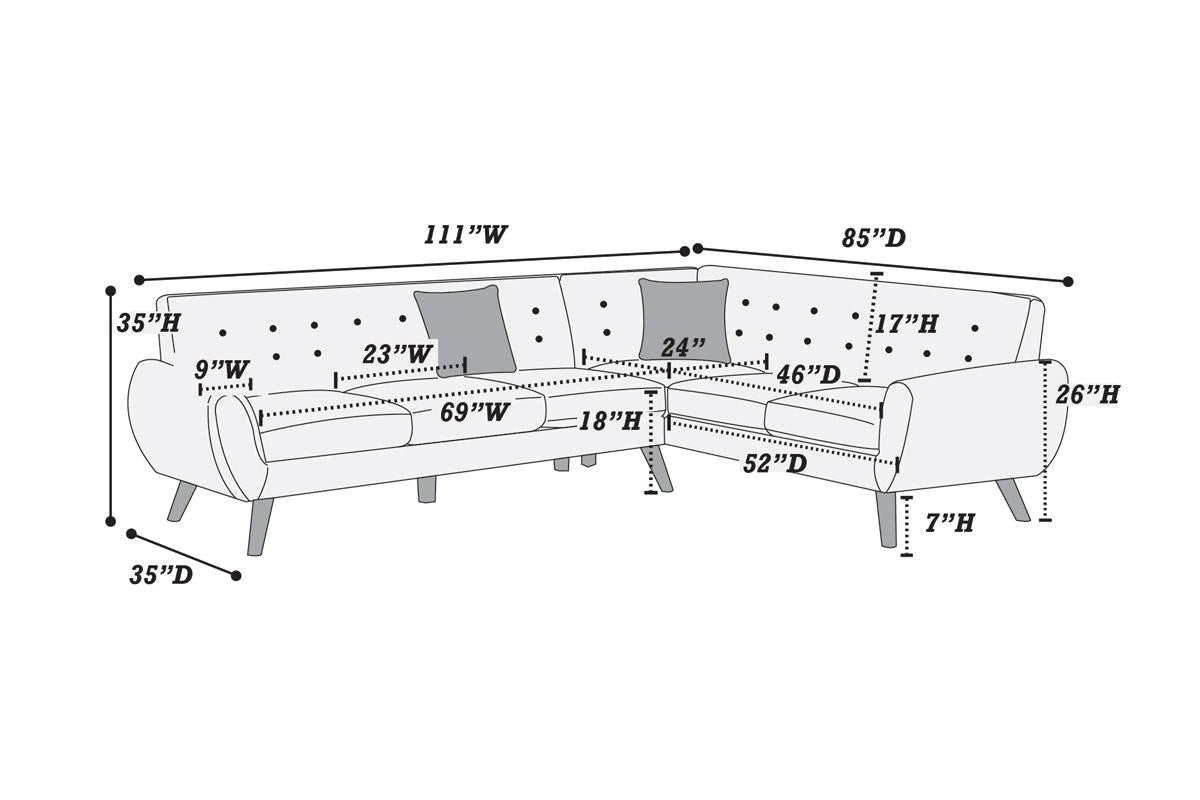 111"W
85"D
35"H
17"H
9"W
23"W
24"
46"D
26"H
69"W
18"H
52"D
7"H
35"D