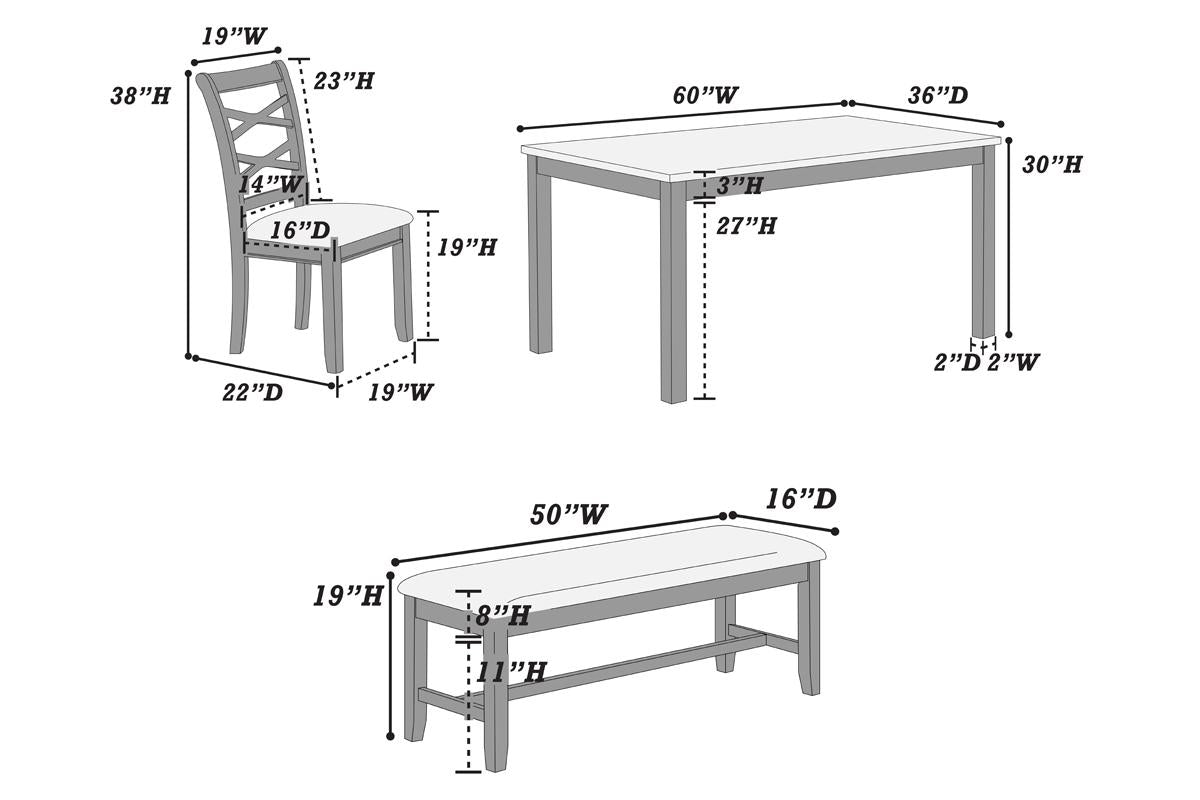 19"W
38"H
23"H
14"W
16"D
19"H
22"D
19"W

60"W
36"D
30"H
3"H
27"H
2"D 2"W

50"W
16"D
19"H
8"H
11"H